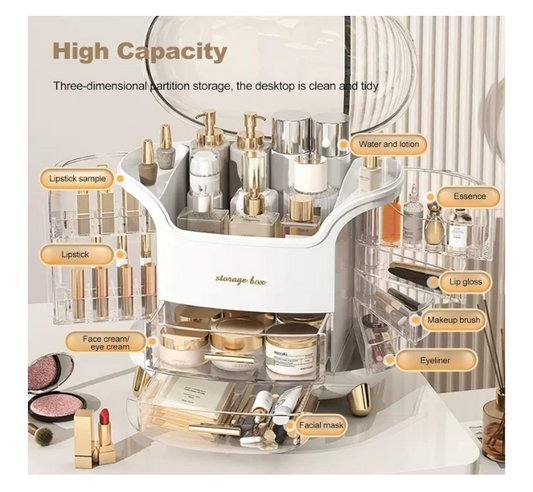 High Capacity

Three-dimensional partition storage, the desktop is clean and tidy

Water and lotion

Lipstick sample

Essence

Lipstick

storage box

Lip gloss

Makeup brush

Face cream/ eye cream

Eyeliner

Facial mask