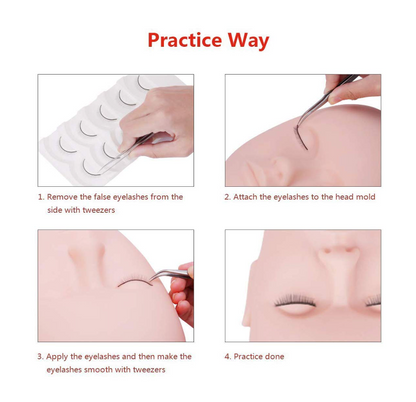 Practice Way

1. Remove the false eyelashes from the side with tweezers

2. Attach the eyelashes to the head mold

3. Apply the eyelashes and then make the eyelashes smooth with tweezers

4. Practice done