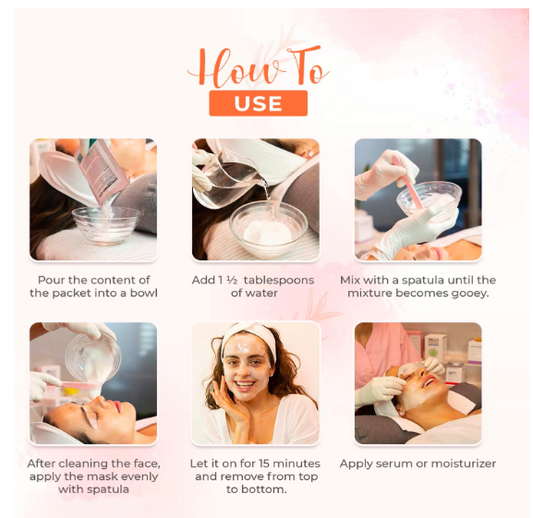 How To
USE

Pour the content of the packet into a bowl

Add 1 ½ tablespoons of water

Mix with a spatula until the mixture becomes gooey.

After cleaning the face, apply the mask evenly with spatula

Let it on for 15 minutes and remove from top to bottom.

Apply serum or moisturizer