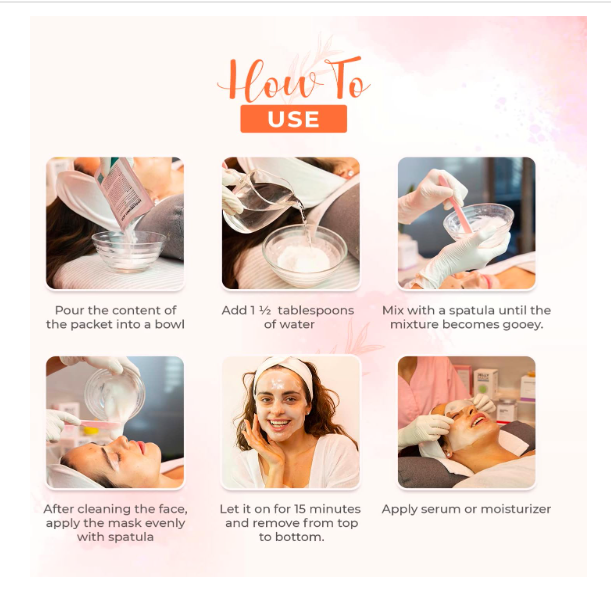 How To
USE

Pour the content of the packet into a bowl

Add 1 ½ tablespoons of water

Mix with a spatula until the mixture becomes gooey.

After cleaning the face, apply the mask evenly with spatula

Let it on for 15 minutes and remove from top to bottom.

Apply serum or moisturizer