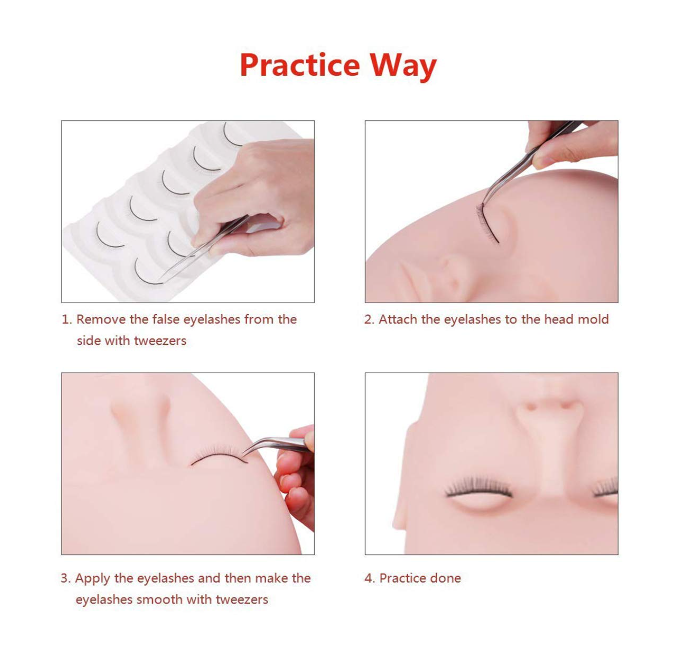 Practice Way

1. Remove the false eyelashes from the side with tweezers

2. Attach the eyelashes to the head mold

3. Apply the eyelashes and then make the eyelashes smooth with tweezers

4. Practice done